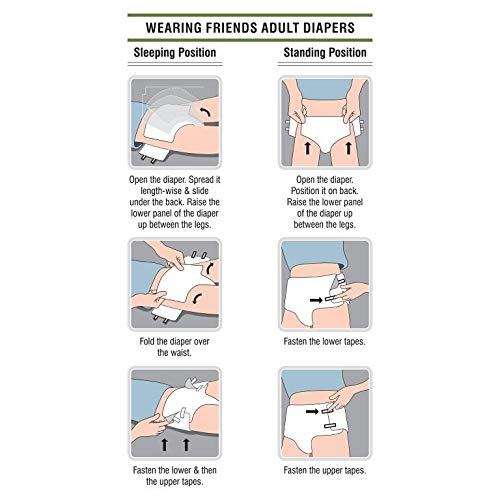 WEARING FRIENDS ADULT DIAPERS

Sleeping Position

Open the diaper. Spread it length-wise & slide under the back. Raise the lower panel of the diaper up between the legs.

Fold the diaper over the waist.

Fasten the lower & then the upper tapes.

Standing Position

Open the diaper. Position it on back. Raise the lower panel of the diaper up between the legs.

Fasten the lower tapes.

Fasten the upper tapes.