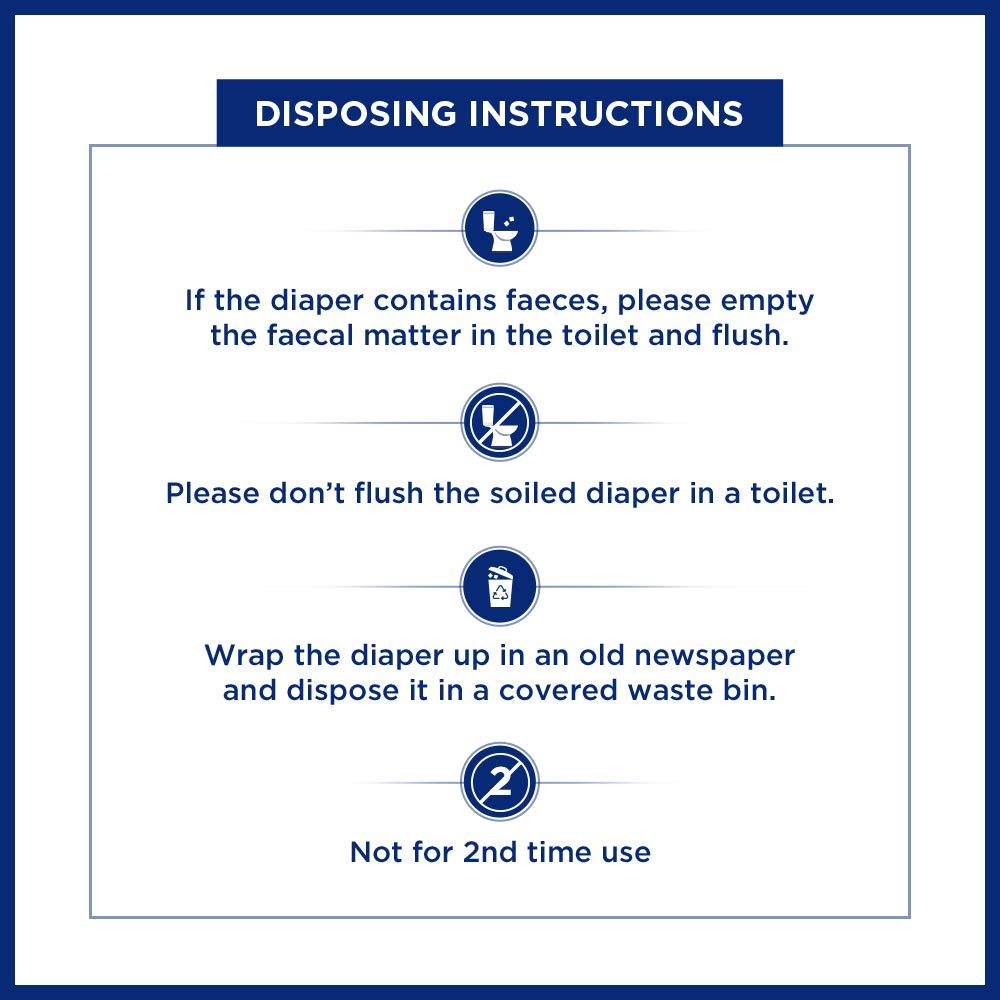 DISPOSING INSTRUCTIONS

If the diaper contains faeces, please empty the faecal matter in the toilet and flush.

Please don't flush the soiled diaper in a toilet.

Wrap the diaper up in an old newspaper and dispose it in a covered waste bin.

2

Not for 2nd time use