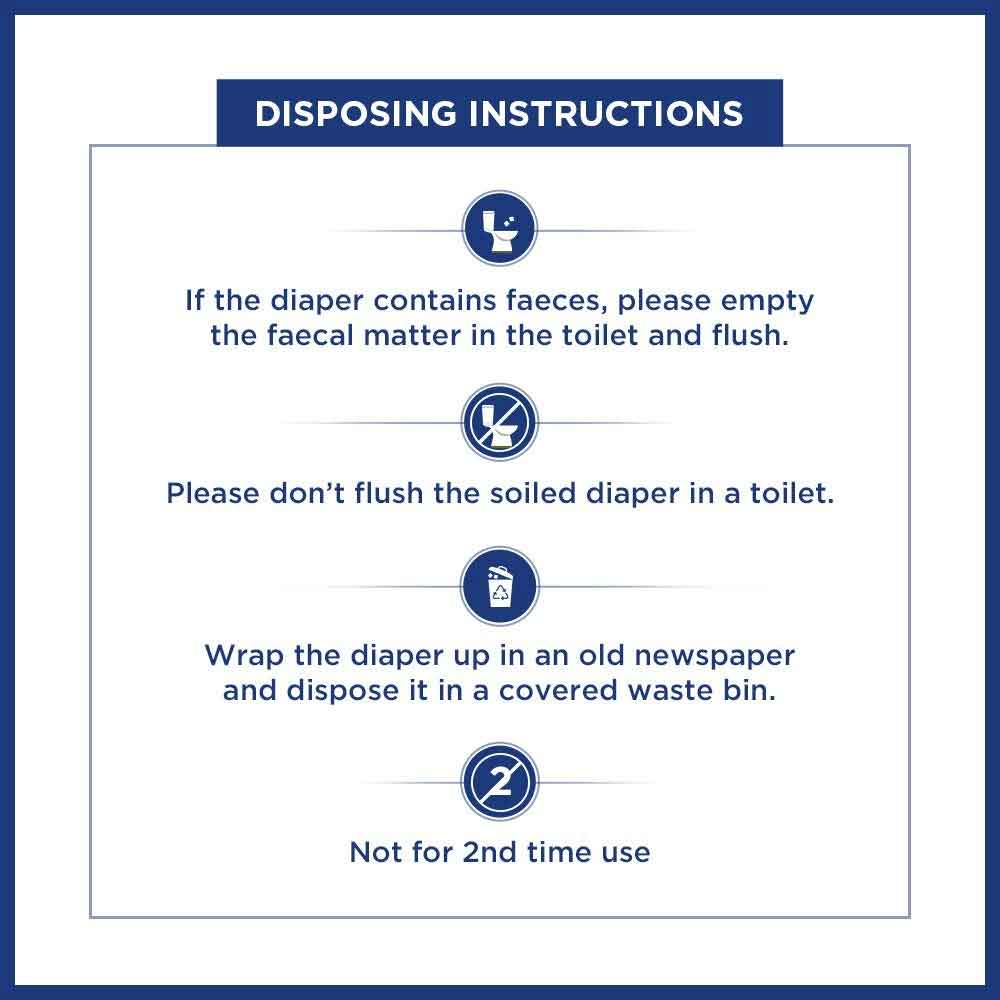 DISPOSING INSTRUCTIONS

If the diaper contains faeces, please empty the faecal matter in the toilet and flush.

Please don't flush the soiled diaper in a toilet.

Wrap the diaper up in an old newspaper and dispose it in a covered waste bin.

2

Not for 2nd time use